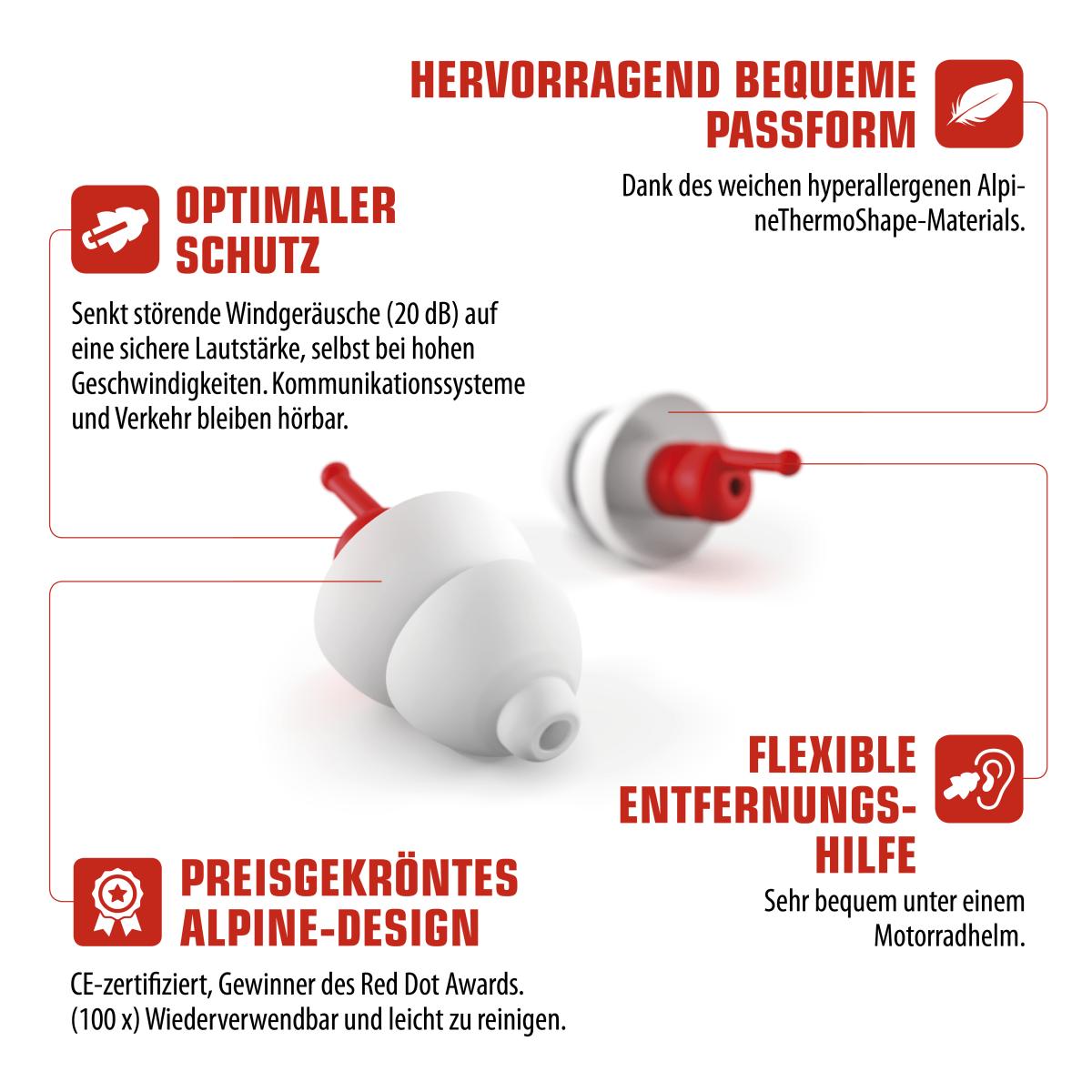 HERVORRAGEND BEQUEME PASSFORM

Dank des weichen hyperallergenen AlpineThermoShape-Materials.

OPTIMALER SCHUTZ

Senkt störende Windgeräusche (20 dB) auf eine sichere Lautstärke, selbst bei hohen Geschwindigkeiten. Kommunikationssysteme und Verkehr bleiben hörbar.

FLEXIBLE ENTFERNUNGSHILFE

Sehr bequem unter einem Motorradhelm.

PREISGEKRÖNTES ALPINE-DESIGN

CE-zertifiziert, Gewinner des Red Dot Awards. (100 x) Wiederverwendbar und leicht zu reinigen.