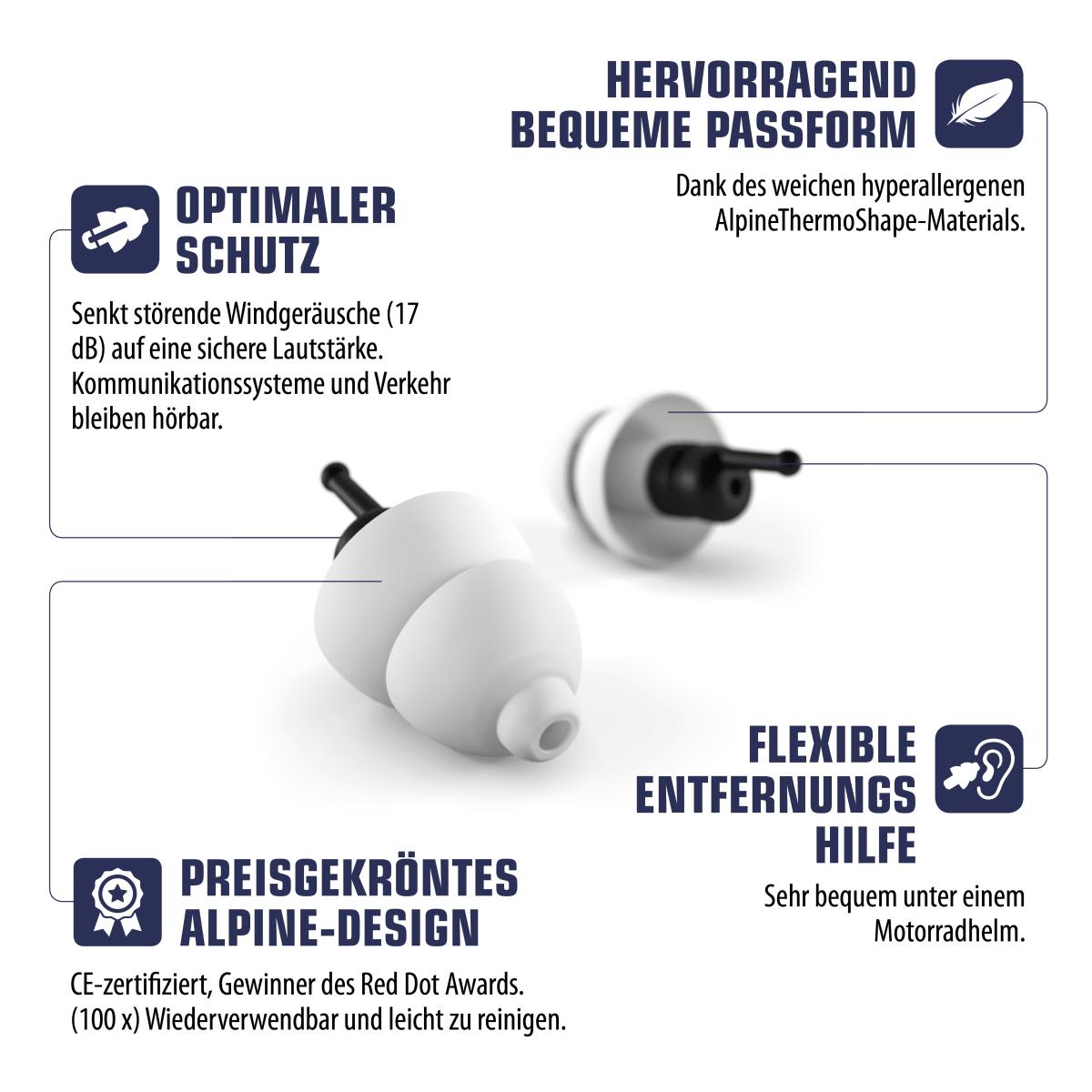 HERVORRAGEND BEQUEME PASSFORM

Dank des weichen hyperallergenen AlpineThermoShape-Materials.

OPTIMALER SCHUTZ

Senkt störende Windgeräusche (17 dB) auf eine sichere Lautstärke. Kommunikationssysteme und Verkehr bleiben hörbar.

FLEXIBLE ENTFERNUNGS HILFE

Sehr bequem unter einem Motorradhelm.

PREISGEKRÖNTES ALPINE-DESIGN

CE-zertifiziert, Gewinner des Red Dot Awards. (100 x) Wiederverwendbar und leicht zu reinigen.